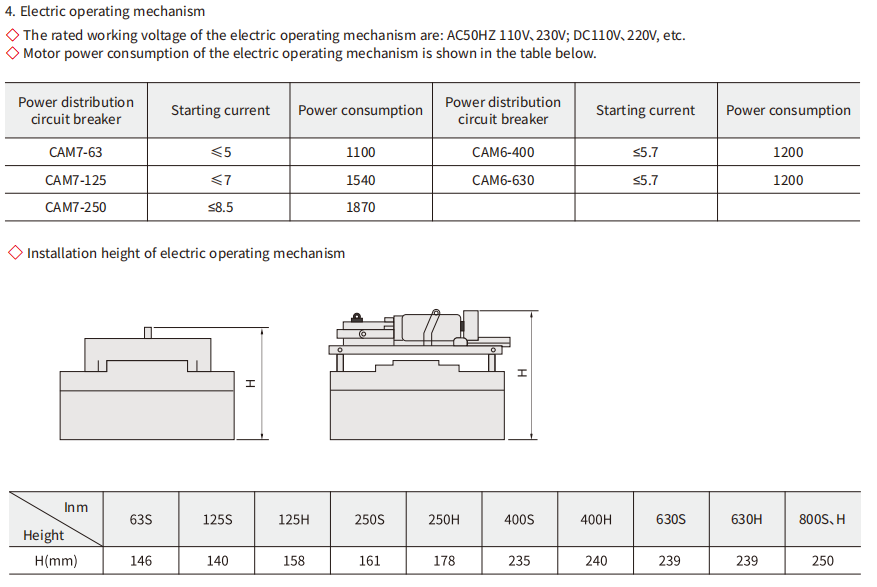 4. Electric operating mechanism
◇ The rated working voltage of the electric operating mechanism are: AC50HZ 110V、230V; DC110V、220V, etc.
◇ Motor power consumption of the electric operating mechanism is shown in the table below.

| Power distribution circuit breaker | Starting current | Power consumption | Power distribution circuit breaker | Starting current | Power consumption |
|---|---|---|---|---|---|
| CAM7-63 | ≤5 | 1100 | CAM6-400 | ≤5.7 | 1200 |
| CAM7-125 | ≤7 | 1540 | CAM6-630 | ≤5.7 | 1200 |
| CAM7-250 | ≤8.5 | 1870 | | | |

◇ Installation height of electric operating mechanism

H

H

| Inm / Height | 63S | 125S | 125H | 250S | 250H | 400S | 400H | 630S | 630H | 800S、H |
|---|---|---|---|---|---|---|---|---|---|---|
| H(mm) | 146 | 140 | 158 | 161 | 178 | 235 | 240 | 239 | 239 | 250 |