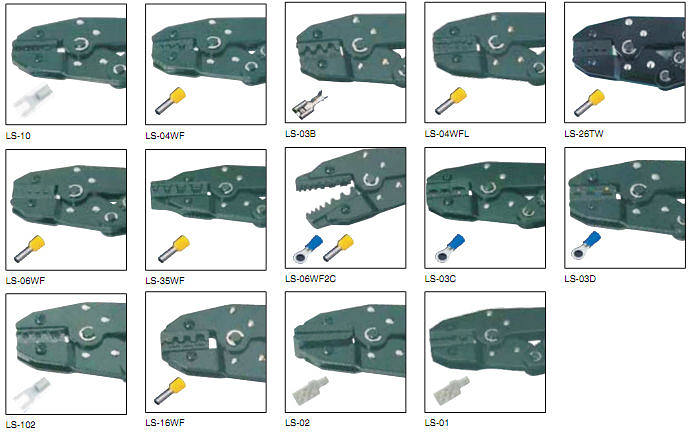 LS-10

LS-04WF

LS-03B

LS-04WFL

LS-26TW

LS-06WF

LS-35WF

LS-06WF2C

LS-03C

LS-03D

LS-102

LS-16WF

LS-02

LS-01