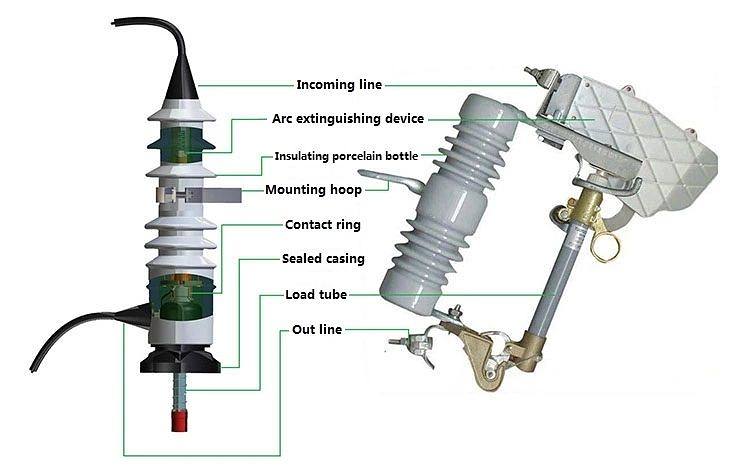 Incoming line
Arc extinguishing device
Insulating porcelain bottle
Mounting hoop
Contact ring
Sealed casing
Load tube
Out line