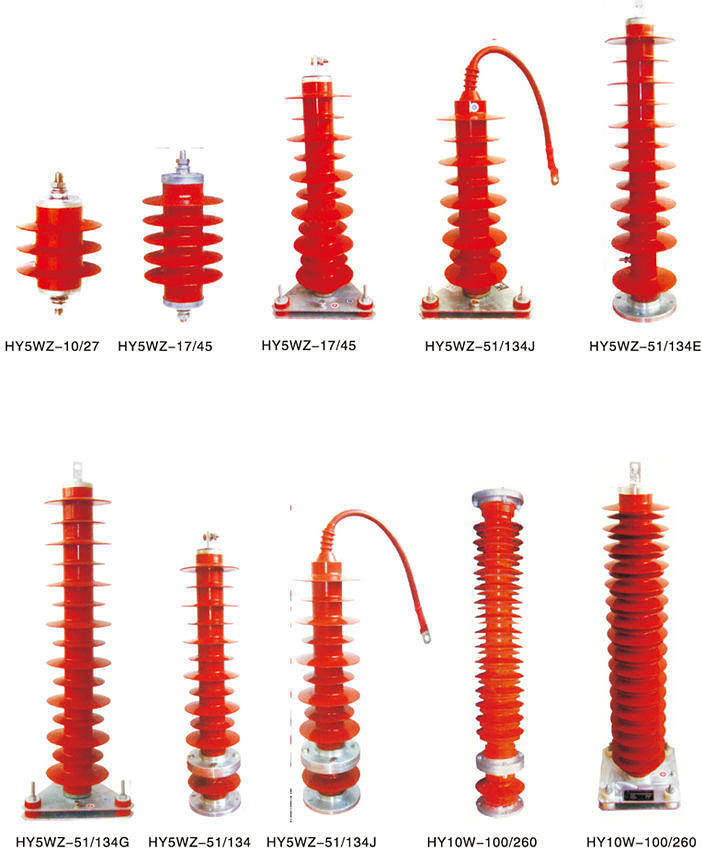 HY5WZ-10/27 HY5WZ-17/45 HY5WZ-17/45 HY5WZ-51/134J HY5WZ-51/134E

HY5WZ-51/134G HY5WZ-51/134 HY5WZ-51/134J HY10W-100/260 HY10W-100/260